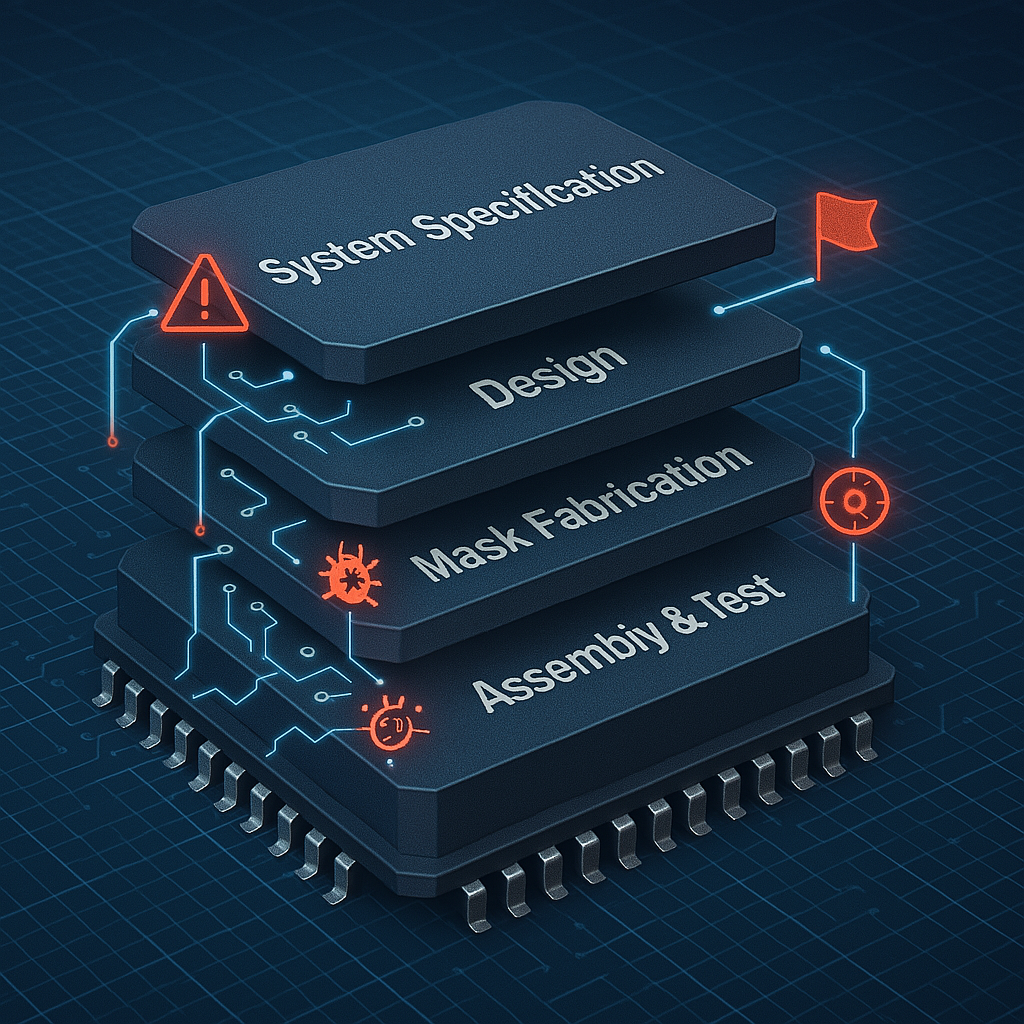 System Specification

Design

Mask Fabrication

Assembiy & Test